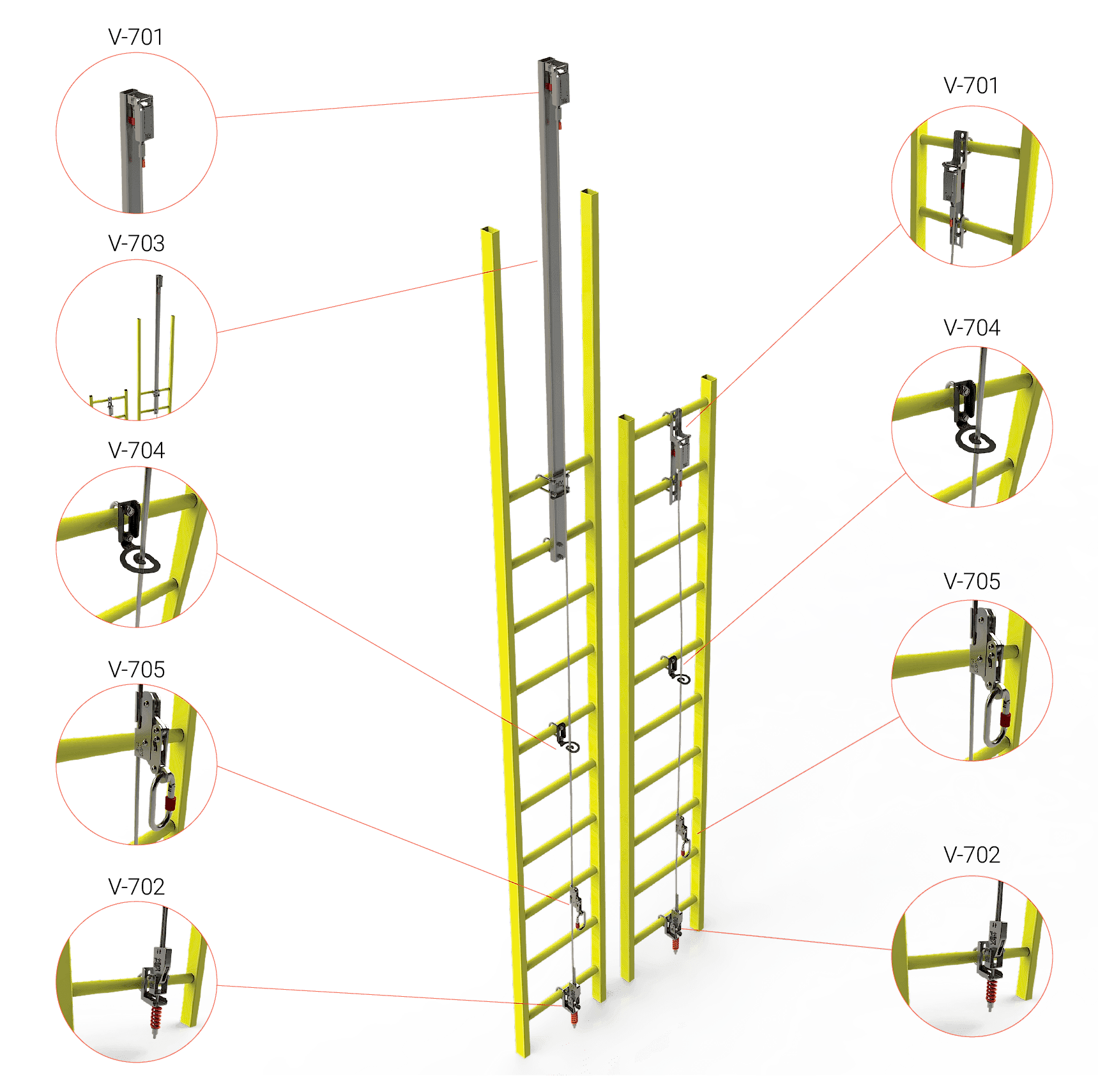 V-701

V-703

V-704

V-705

V-702

V-701

V-704

V-705

V-702